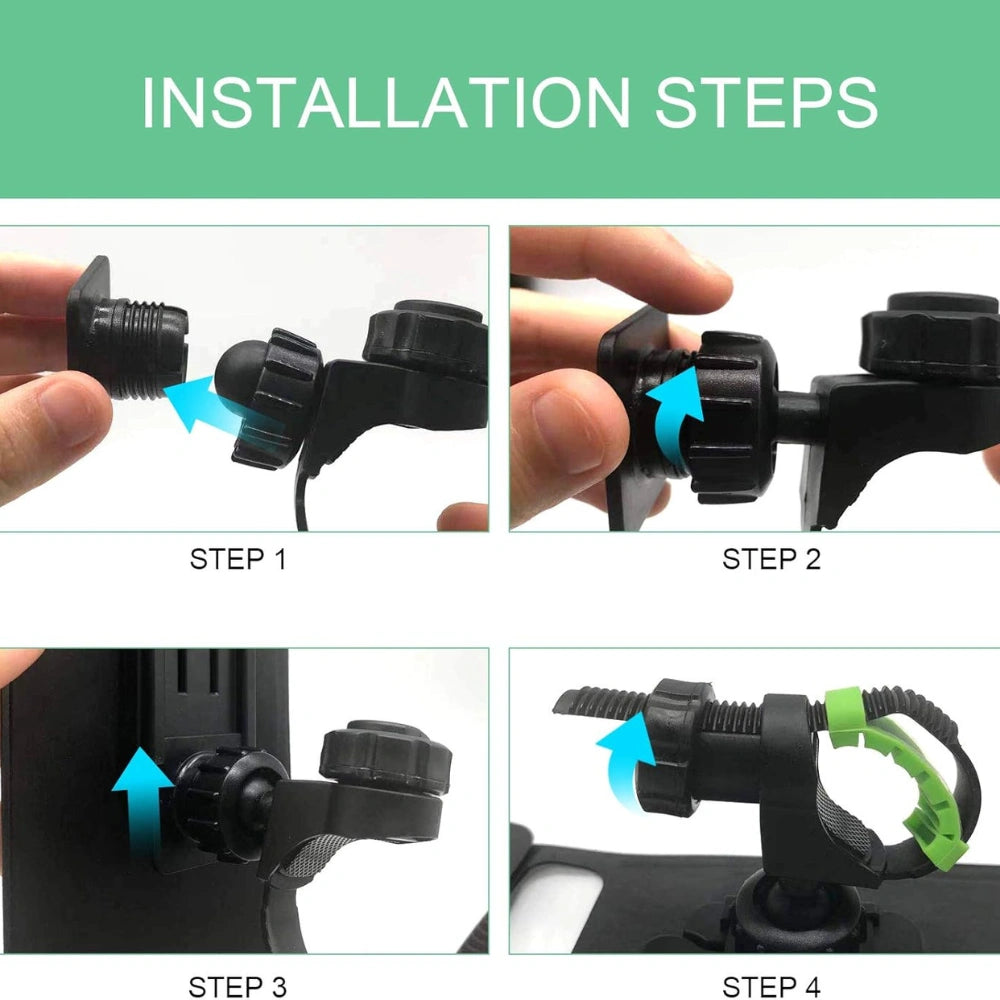 INSTALLATION STEPS

STEP 1

STEP 2

STEP 3

STEP 4